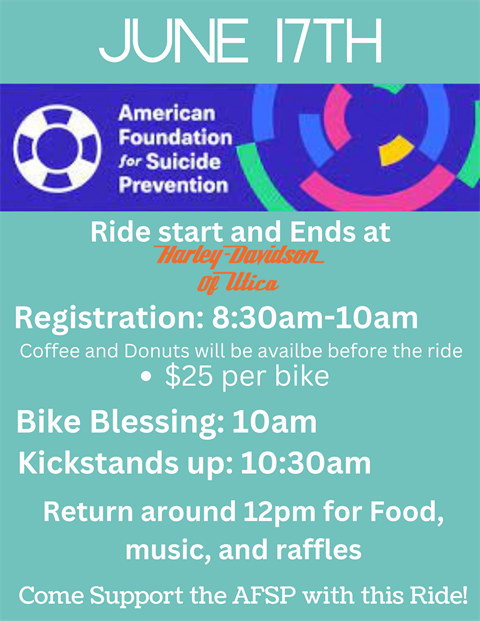 JUNE 17TH

American Foundation for Suicide Prevention

Ride start and Ends at

Harley-Davidson

Of Utica

Registration: 8:30am-10am

Coffee and Donuts will be availbe before the ride

• $25 per bike

Bike Blessing: 10am

Kickstands up: 10:30am

Return around 12pm for Food, music, and raffles

Come Support the AFSP with this Ride!